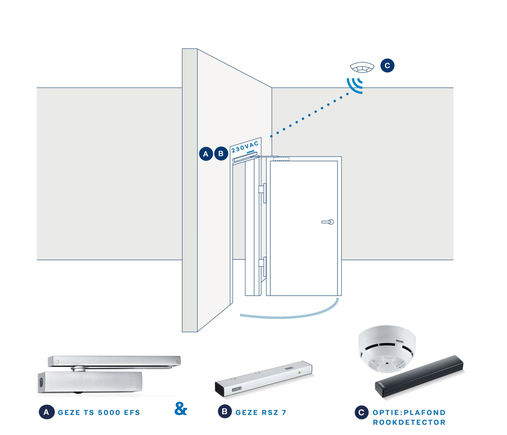 C

A B 230VAC

A GEZE TS 5000 EFS

&

B GEZE RSZ 7

C OPTIE:PLAFOND ROOKDETECTOR